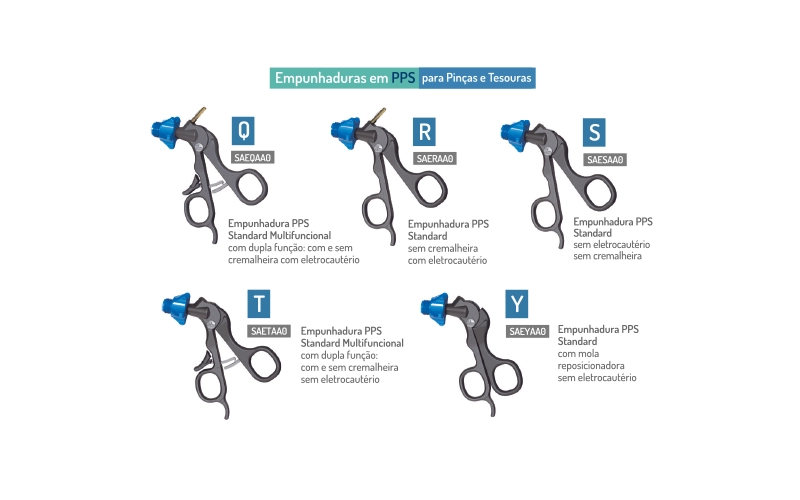 Empunhaduras em PPS para Pinças e Tesouras

Q
SAEQAA0
Empunhadura PPS Standard Multifuncional com dupla função: com e sem cremalheira com eletrocautério

R
SAERAA0
Empunhadura PPS Standard sem cremalheira com eletrocautério

S
SAESAA0
Empunhadura PPS Standard sem eletrocautério sem cremalheira

T
SAETAA0
Empunhadura PPS Standard Multifuncional com dupla função: com e sem cremalheira sem eletrocautério

Y
SAEYAA0
Empunhadura PPS Standard com mola reposicionadora sem eletrocautério