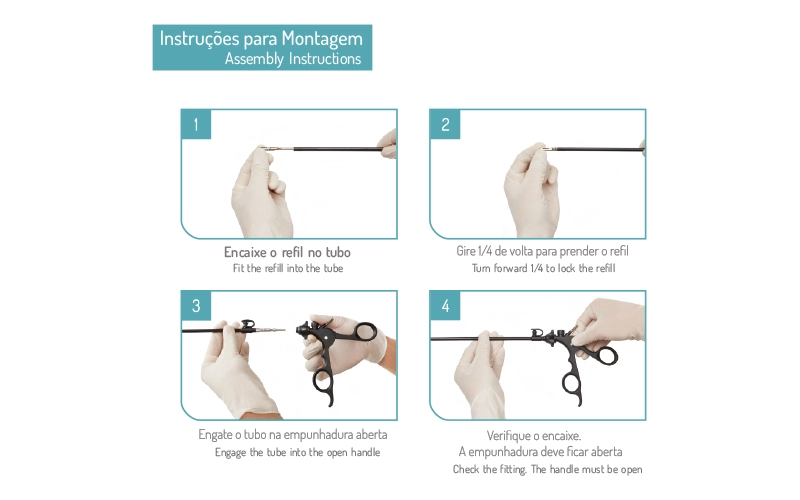 Instruções para Montagem
Assembly Instructions

1

Encaixe o refil no tubo
Fit the refill into the tube

2

Gire 1/4 de volta para prender o refil
Turn forward 1/4 to lock the refill

3

Engate o tubo na empunhadura aberta
Engage the tube into the open handle

4

Verifique o encaixe.
A empunhadura deve ficar aberta
Check the fitting. The handle must be open