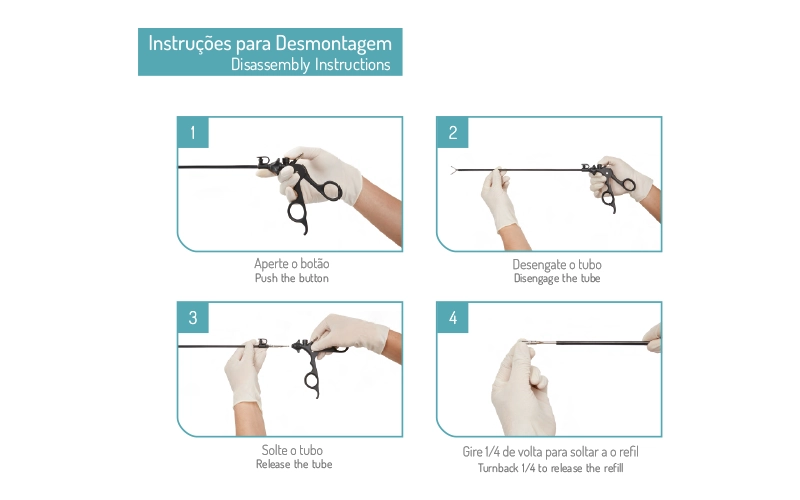 Instruções para Desmontagem
Disassembly Instructions

1

Aperte o botão
Push the button

2

Desengate o tubo
Disengage the tube

3

Solte o tubo
Release the tube

4

Gire 1/4 de volta para soltar a o refil
Turnback 1/4 to release the refill